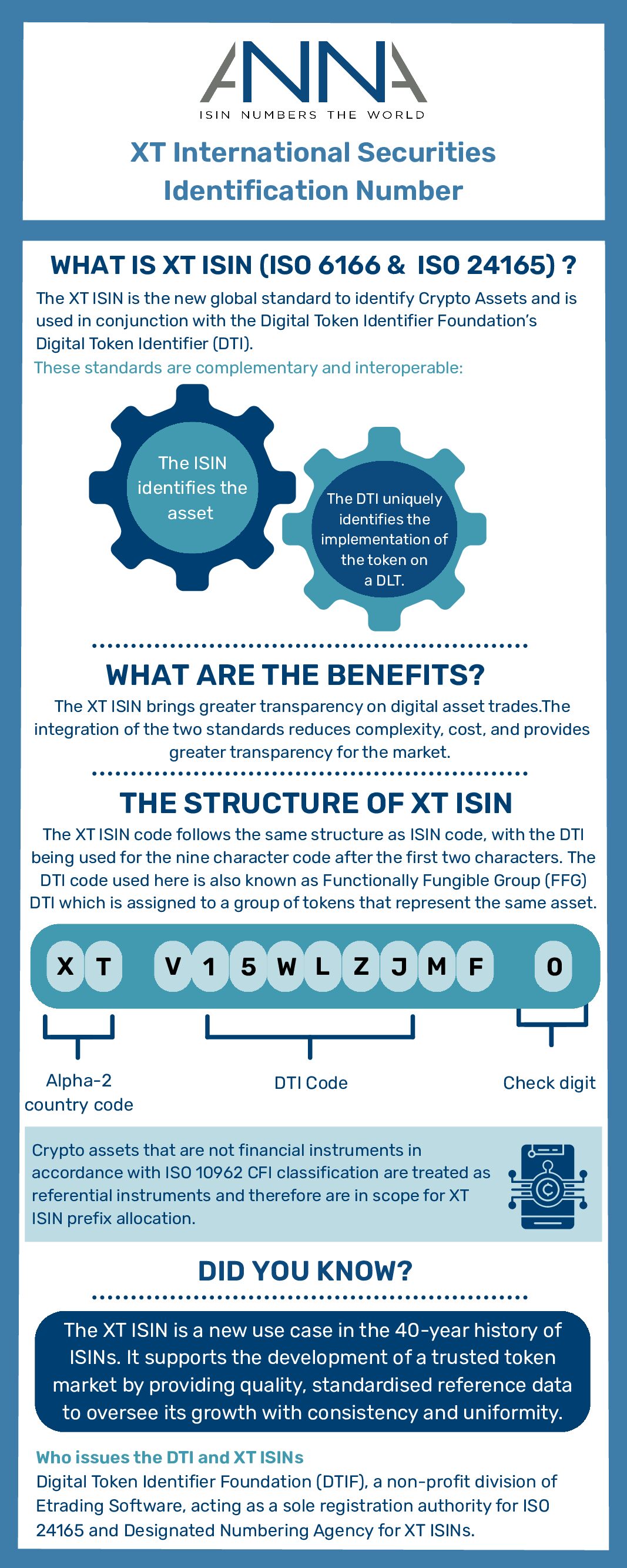 ANNA
ISIN NUMBERS THE WORLD

XT International Securities Identification Number

WHAT IS XT ISIN (ISO 6166 & ISO 24165) ?

The XT ISIN is the new global standard to identify Crypto Assets and is used in conjunction with the Digital Token Identifier Foundation's Digital Token Identifier (DTI).

These standards are complementary and interoperable:

The ISIN identifies the asset

The DTI uniquely identifies the implementation of the token on a DLT.

WHAT ARE THE BENEFITS?

The XT ISIN brings greater transparency on digital asset trades.The integration of the two standards reduces complexity, cost, and provides greater transparency for the market.

THE STRUCTURE OF XT ISIN

The XT ISIN code follows the same structure as ISIN code, with the DTI being used for the nine character code after the first two characters. The DTI code used here is also known as Functionally Fungible Group (FFG) DTI which is assigned to a group of tokens that represent the same asset.

X T V 1 5 W L Z J M F 0

Alpha-2 country code

DTI Code

Check digit

Crypto assets that are not financial instruments in accordance with ISO 10962 CFI classification are treated as referential instruments and therefore are in scope for XT ISIN prefix allocation.

DID YOU KNOW?

The XT ISIN is a new use case in the 40-year history of ISINs. It supports the development of a trusted token market by providing quality, standardised reference data to oversee its growth with consistency and uniformity.

Who issues the DTI and XT ISINs

Digital Token Identifier Foundation (DTIF), a non-profit division of Etrading Software, acting as a sole registration authority for ISO 24165 and Designated Numbering Agency for XT ISINs.